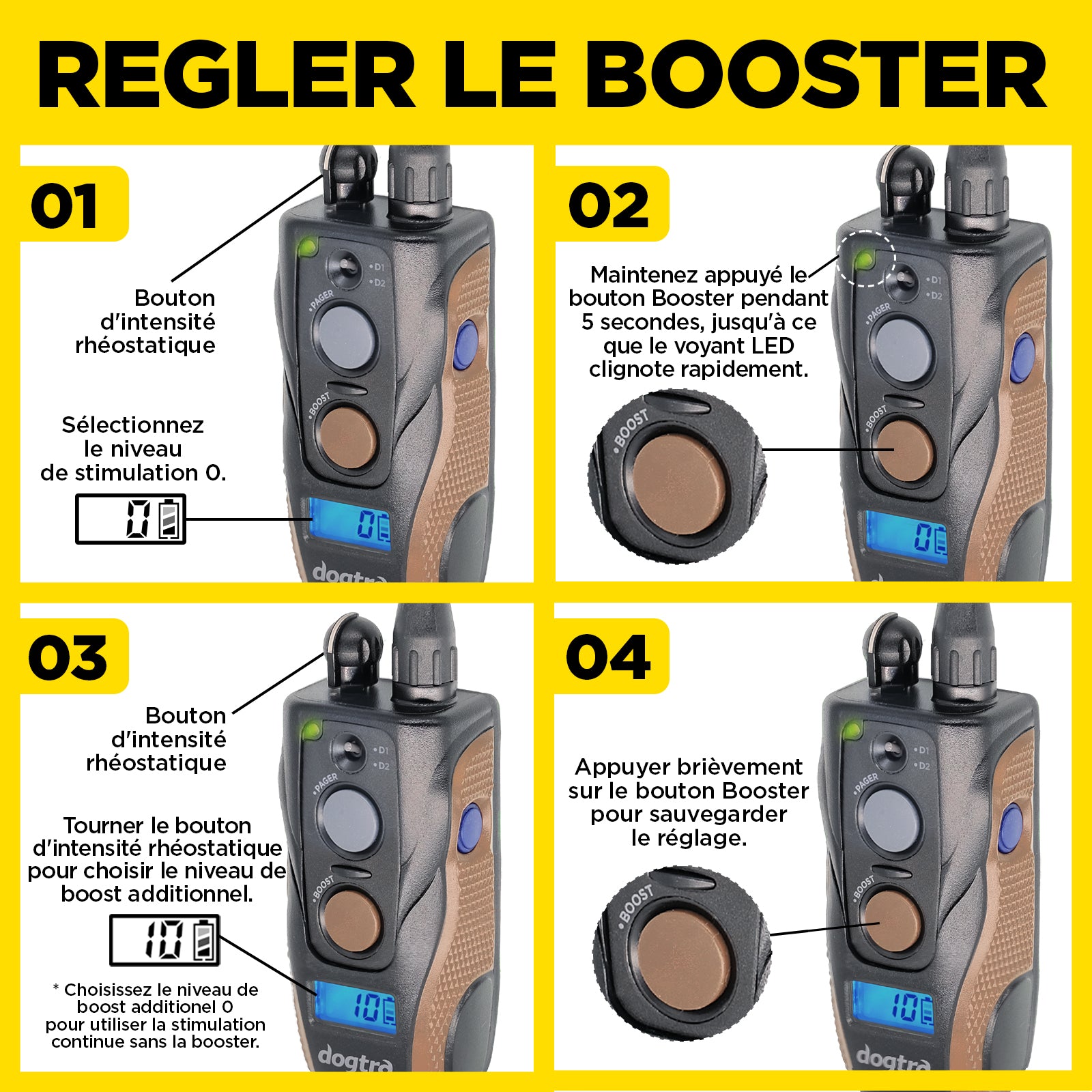 REGLER LE BOOSTER

01

Bouton d'intensité rhéostatique

Sélectionnez le niveau de stimulation 0.

0

D1
D2
PAGER
BOOST
0
dogtra

02

Maintenez appuyé le bouton Booster pendant 5 secondes, jusqu'à ce que le voyant LED clignote rapidement.

BOOST

D1
D2
PAGER
BOOST
0

03

Bouton d'intensité rhéostatique

Tourner le bouton d'intensité rhéostatique pour choisir le niveau de boost additionnel.

10

* Choisissez le niveau de boost additionel 0 pour utiliser la stimulation continue sans la booster.

D1
D2
PAGER
BOOST
10
dogtra

04

Appuyer brièvement sur le bouton Booster pour sauvegarder le réglage.

BOOST

D1
D2
PAGER
BOOST
10
dogtra