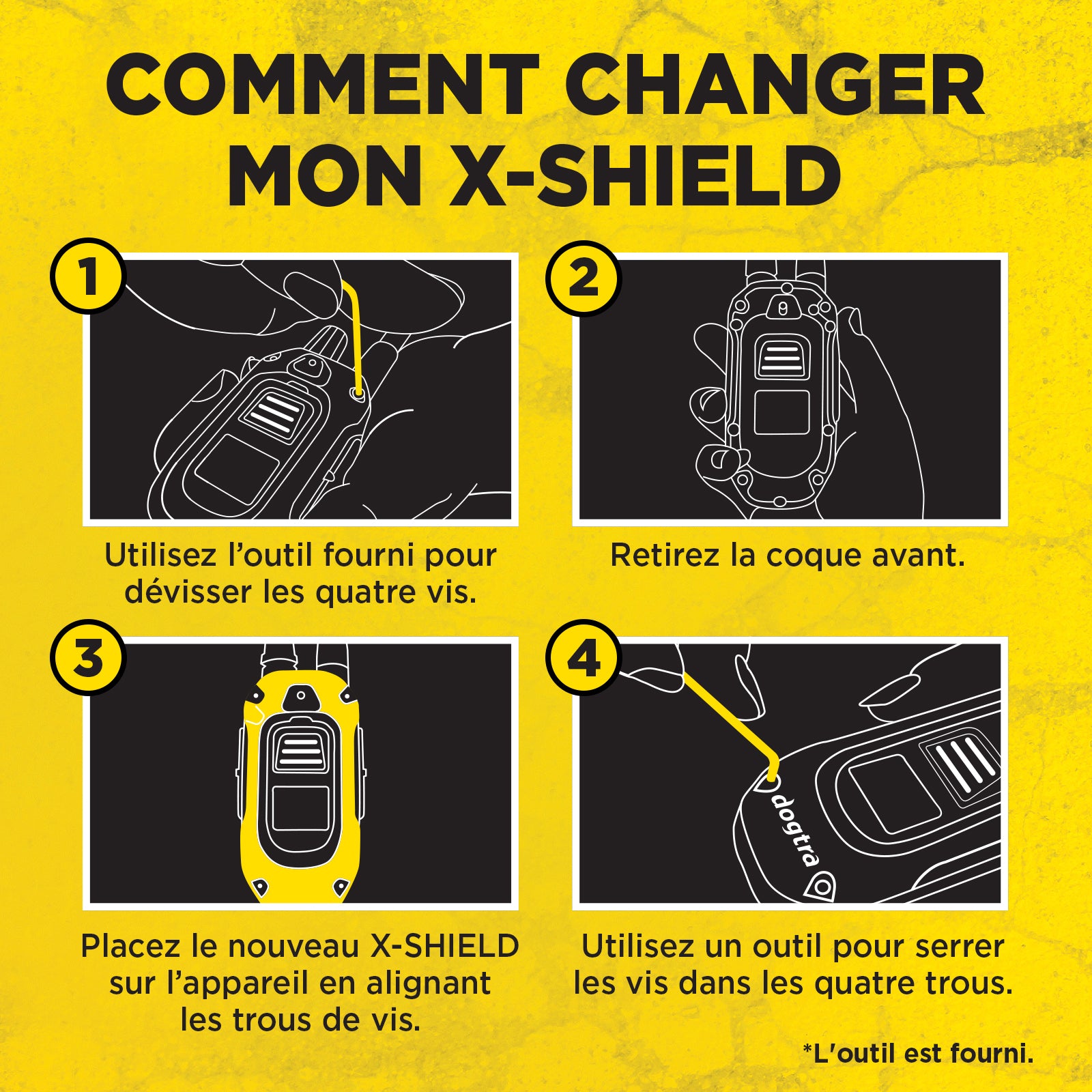 COMMENT CHANGER MON X-SHIELD

1

Utilisez l'outil fourni pour dévisser les quatre vis.

2

Retirez la coque avant.

3

Placez le nouveau X-SHIELD sur l'appareil en alignant les trous de vis.

4

dogtra

Utilisez un outil pour serrer les vis dans les quatre trous.

*L'outil est fourni.